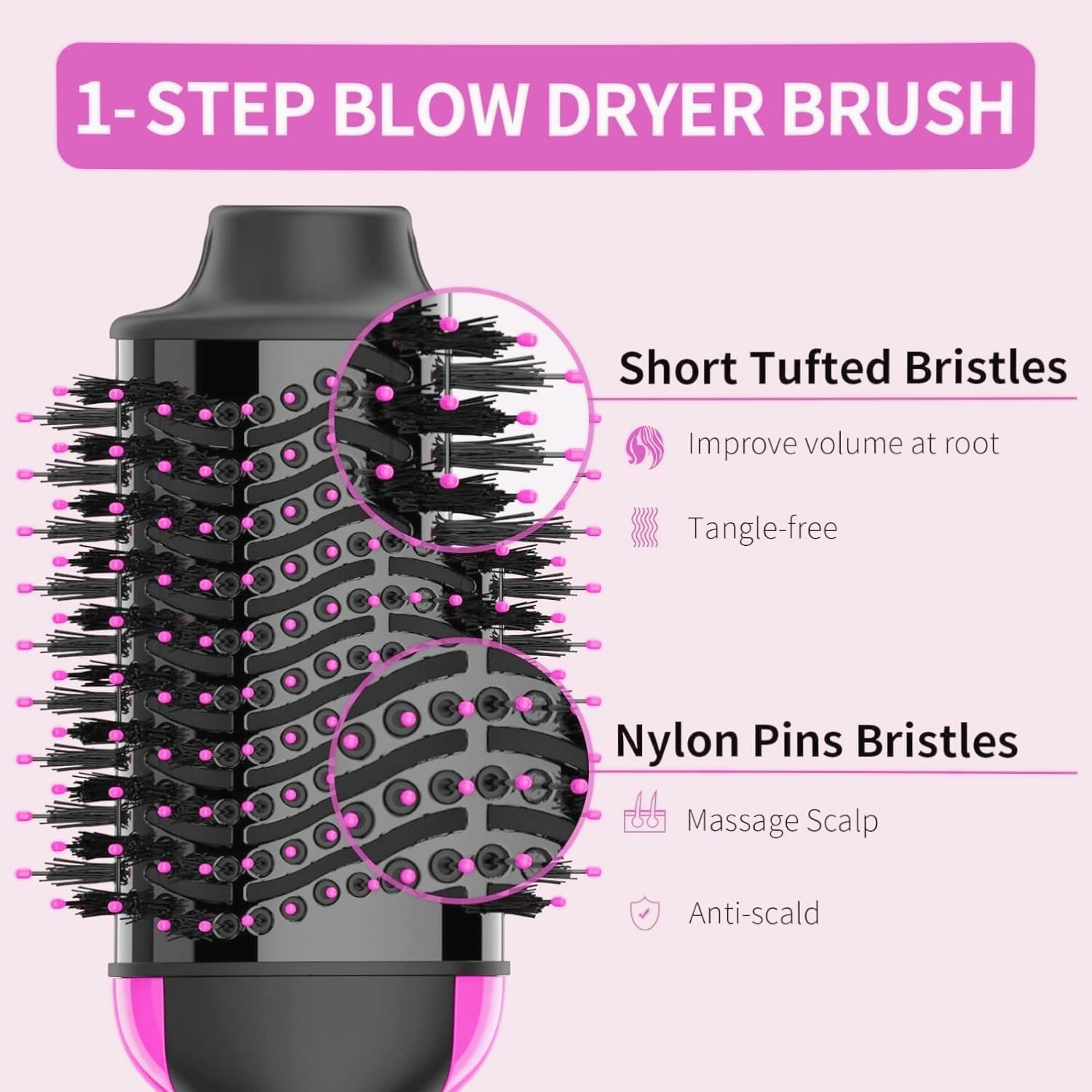 1-STEP BLOW DRYER BRUSH

Short Tufted Bristles

Improve volume at root

Tangle-free

Nylon Pins Bristles

Massage Scalp

Anti-scald